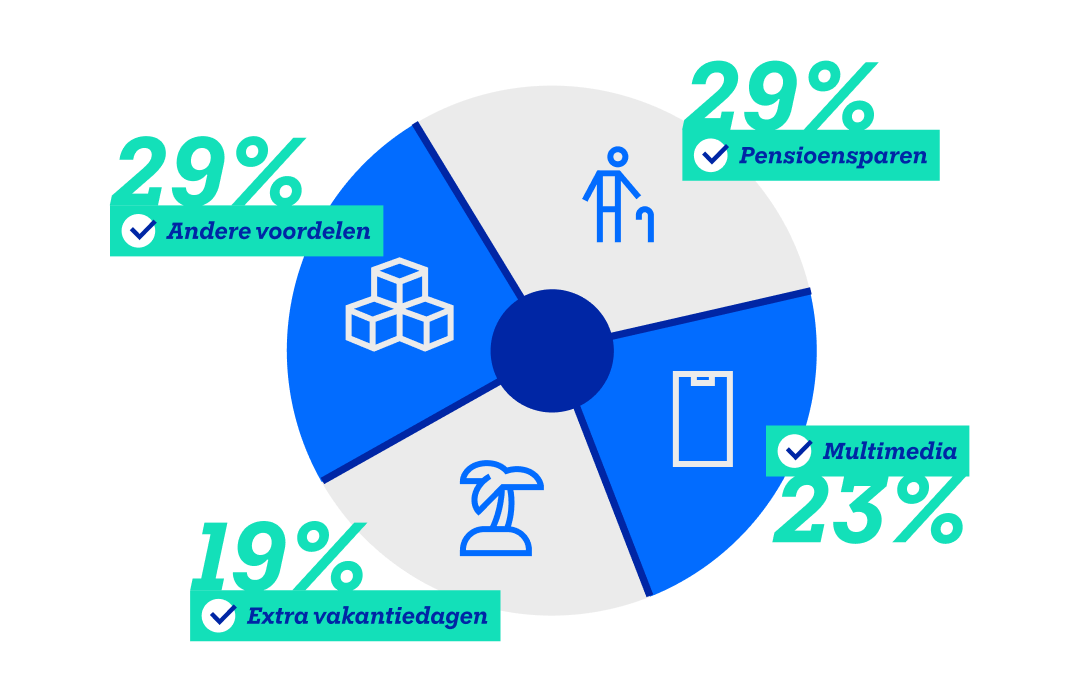 29%
Andere voordelen

29%
Pensioensparen

Multimedia
23%

19%
Extra vakantiedagen